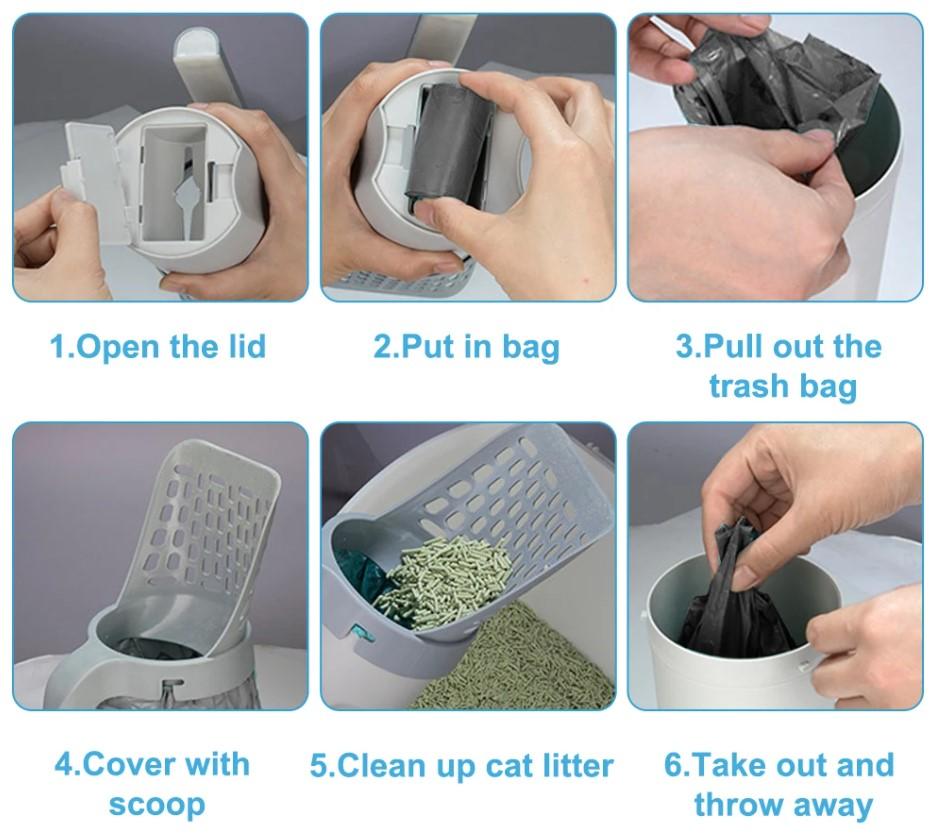 1.Open the lid

2.Put in bag

3.Pull out the trash bag

4.Cover with scoop

5.Clean up cat litter

6.Take out and throw away